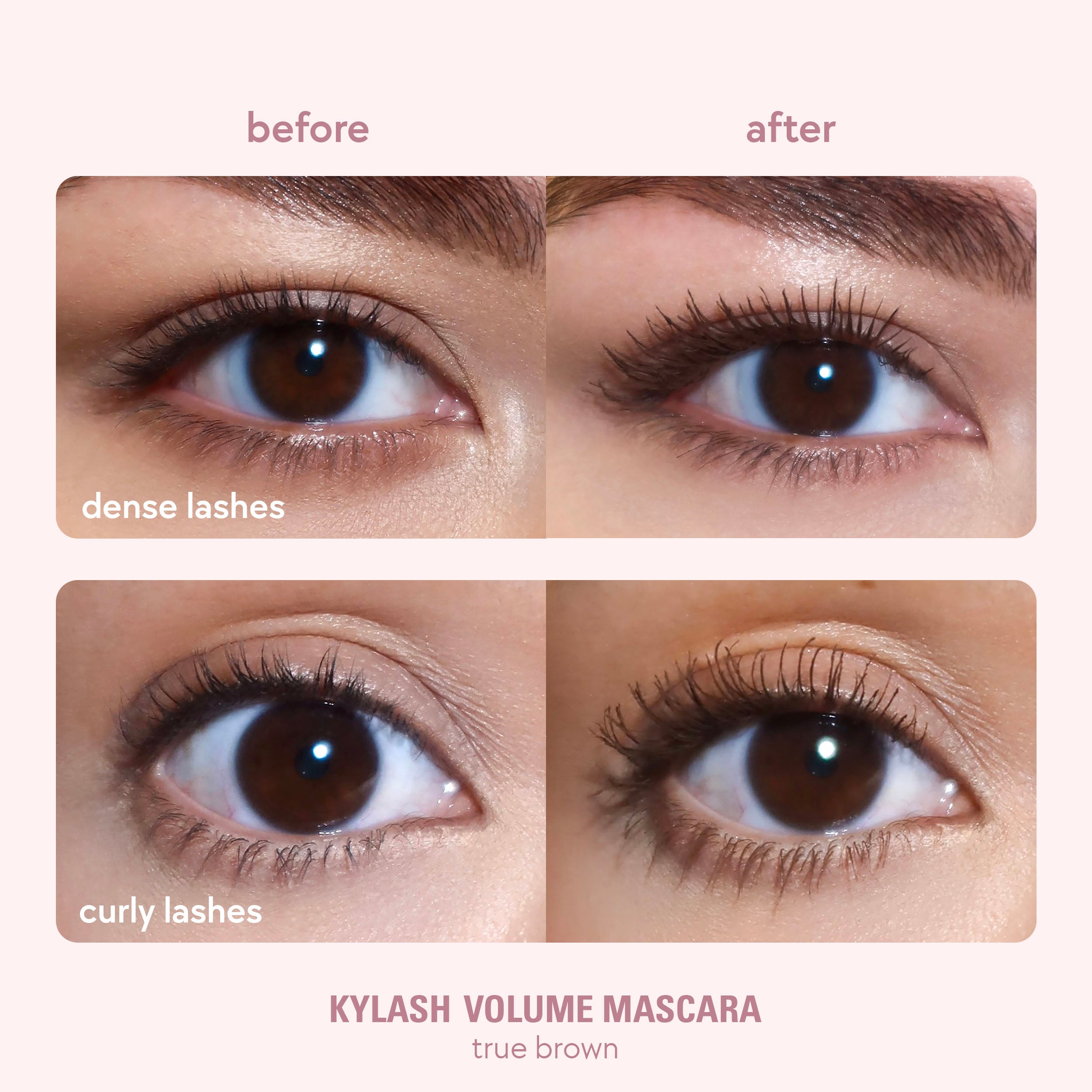 before

after

dense lashes

curly lashes

KYLASH VOLUME MASCARA
true brown